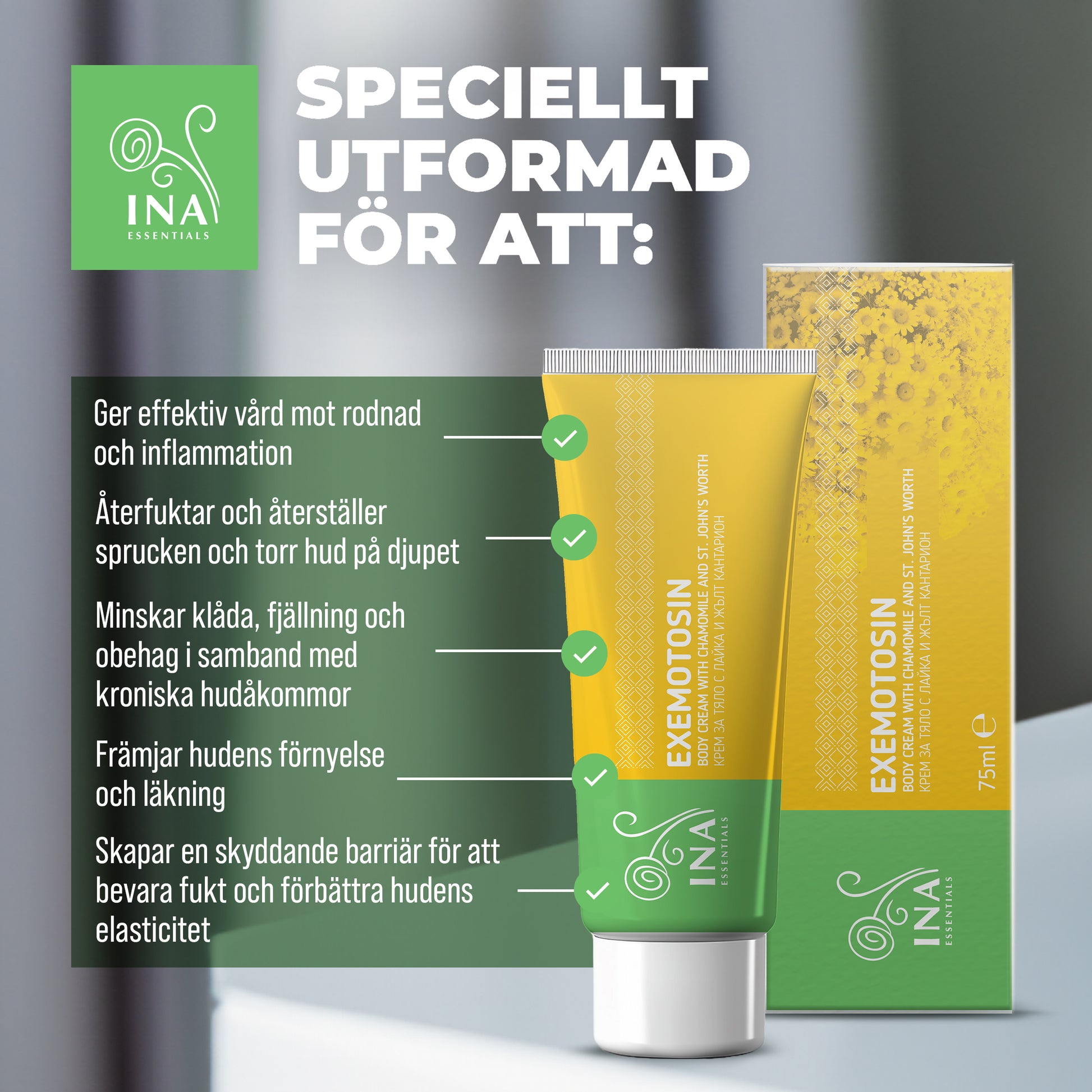 INA
ESSENTIALS

SPECIELLT UTFORMAD FÖR ATT:

Ger effektiv vård mot rodnad och inflammation

Återfuktar och återställer sprucken och torr hud på djupet

Minskar klåda, fjällning och obehag i samband med kroniska hudåkommor

Främjar hudens förnyelse och läkning

Skapar en skyddande barriär för att bevara fukt och förbättra hudens elasticitet

EXEMOTOSIN
BODY CREAM WITH CHAMOMILE AND ST. JOHN'S WORTH
КРЕМ ЗА ТЯЛО С ЛАЙКА И ЖЪЛТ КАНТАРИОН

INA
ESSENTIALS

EXEMOTOSIN
BODY CREAM WITH CHAMOMILE AND ST. JOHN'S WORTH
КРЕМ ЗА ТЯЛО С ЛАЙКА И ЖЪЛТ КАНТАРИОН
75ml ℮

INA
ESSENTIALS